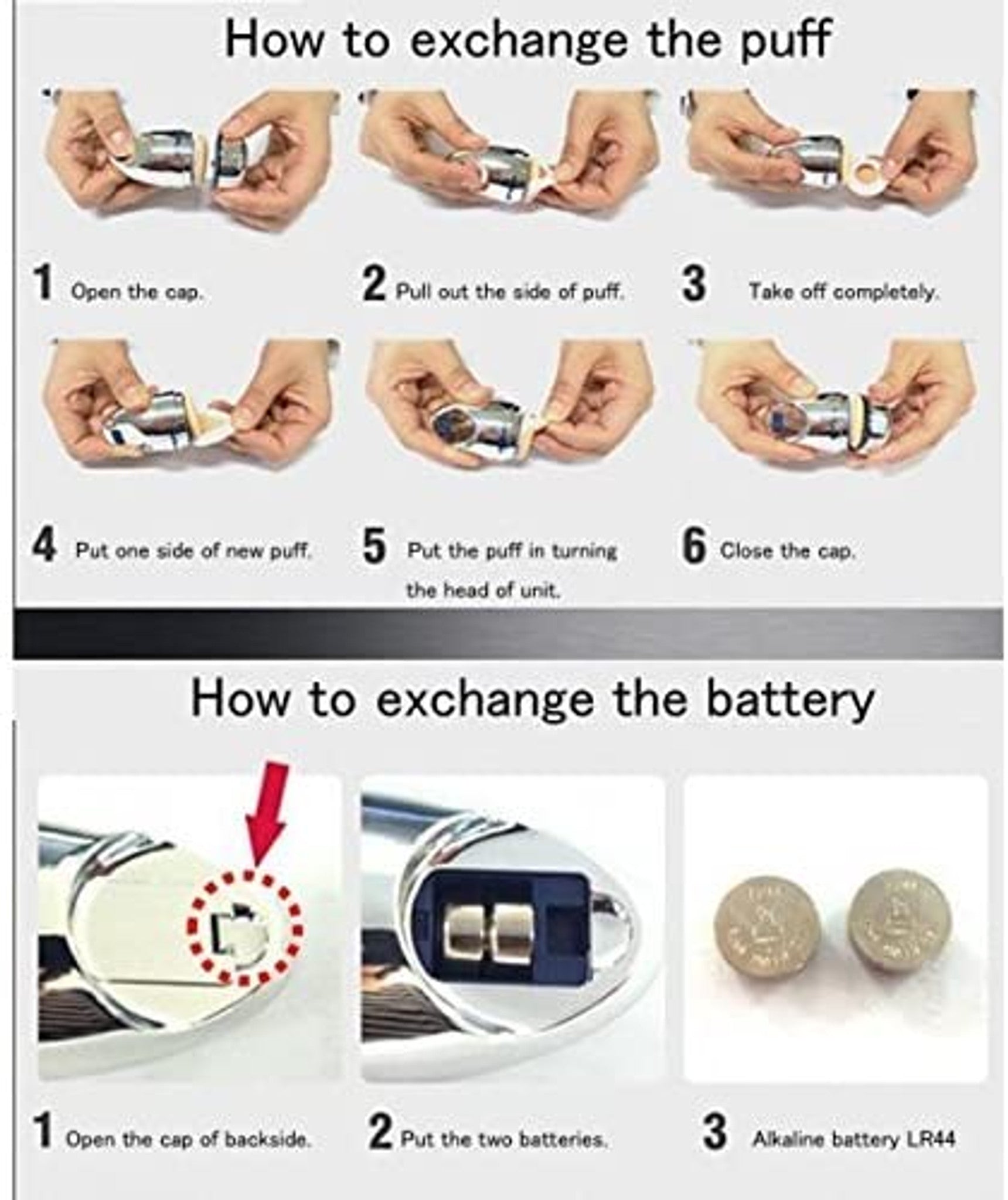 How to exchange the puff

1 Open the cap.

2 Pull out the side of puff.

3 Take off completely.

4 Put one side of new puff.

5 Put the puff in turning the head of unit.

6 Close the cap.

How to exchange the battery

1 Open the cap of backside.

2 Put the two batteries.

3 Alkaline battery LR44